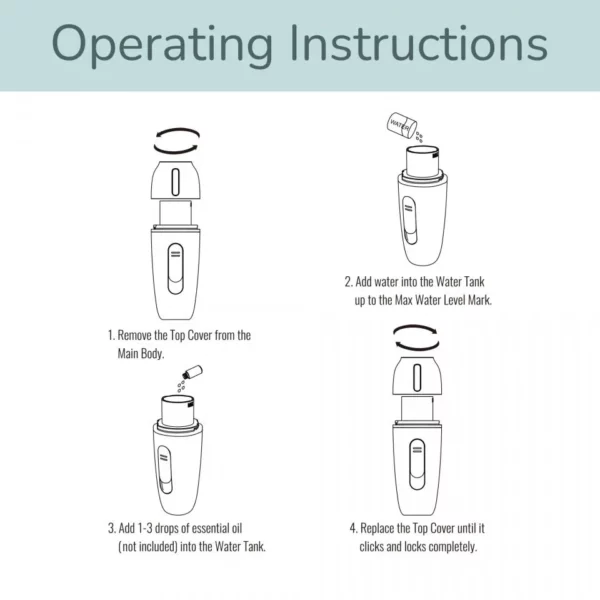 Operating Instructions

WATER

1. Remove the Top Cover from the Main Body.

2. Add water into the Water Tank up to the Max Water Level Mark.

3. Add 1-3 drops of essential oil (not included) into the Water Tank.

4. Replace the Top Cover until it clicks and locks completely.