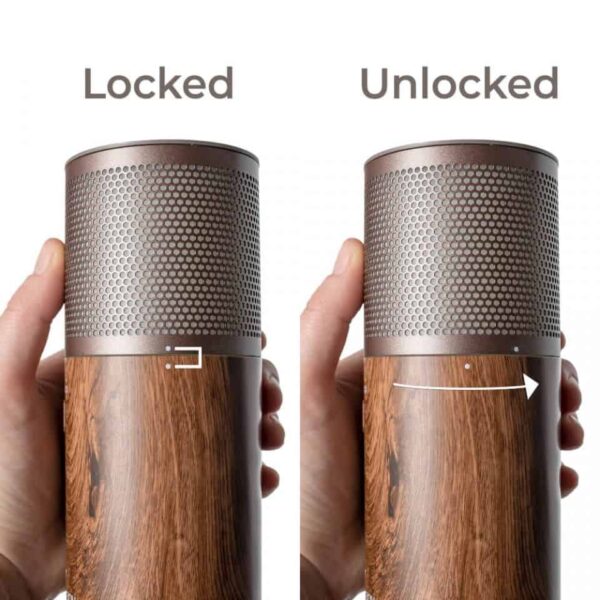 Locked

Unlocked